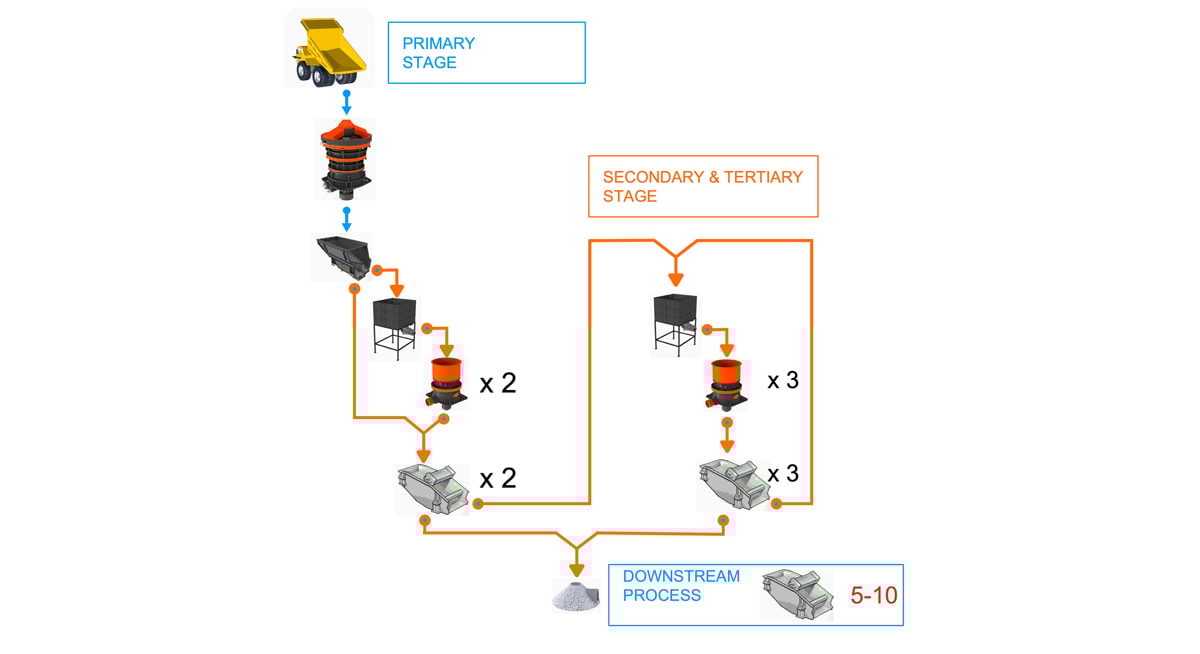 PRIMARY STAGE

SECONDARY & TERTIARY STAGE

x 2

x 3

x 2

x 3

DOWNSTREAM PROCESS

5-10